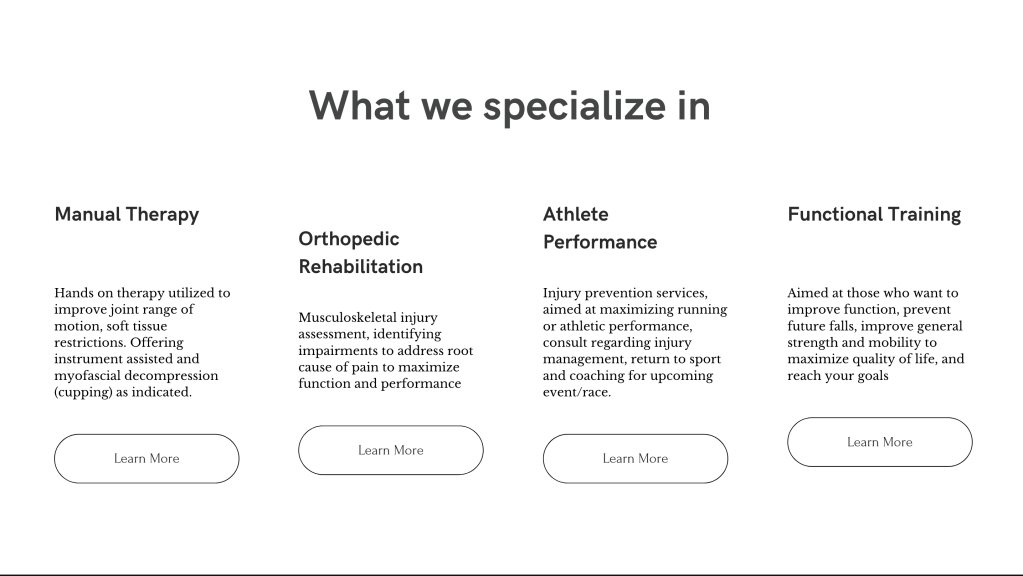 What we specialize in

Manual Therapy

Hands on therapy utilized to improve joint range of motion, soft tissue restrictions. Offering instrument assisted and myofascial decompression (cupping) as indicated.

Learn More

Orthopedic Rehabilitation

Musculoskeletal injury assessment, identifying impairments to address root cause of pain to maximize function and performance

Learn More

Athlete Performance

Injury prevention services, aimed at maximizing running or athletic performance, consult regarding injury management, return to sport and coaching for upcoming event/race.

Learn More

Functional Training

Aimed at those who want to improve function, prevent future falls, improve general strength and mobility to maximize quality of life, and reach your goals

Learn More